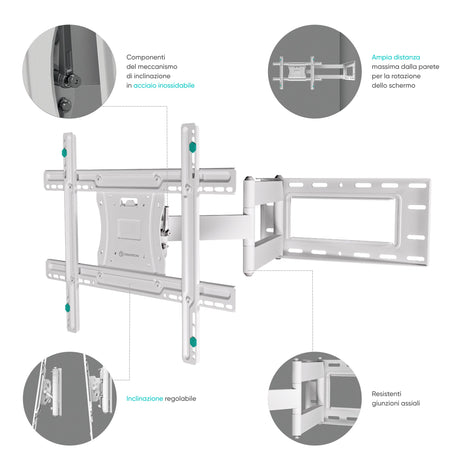 Componenti del meccanismo di inclinazione in acciaio inossidabile

Ampia distanza massima dalla parete per la rotazione dello schermo

Inclinazione regolabile

Resistenti giunzioni assiali